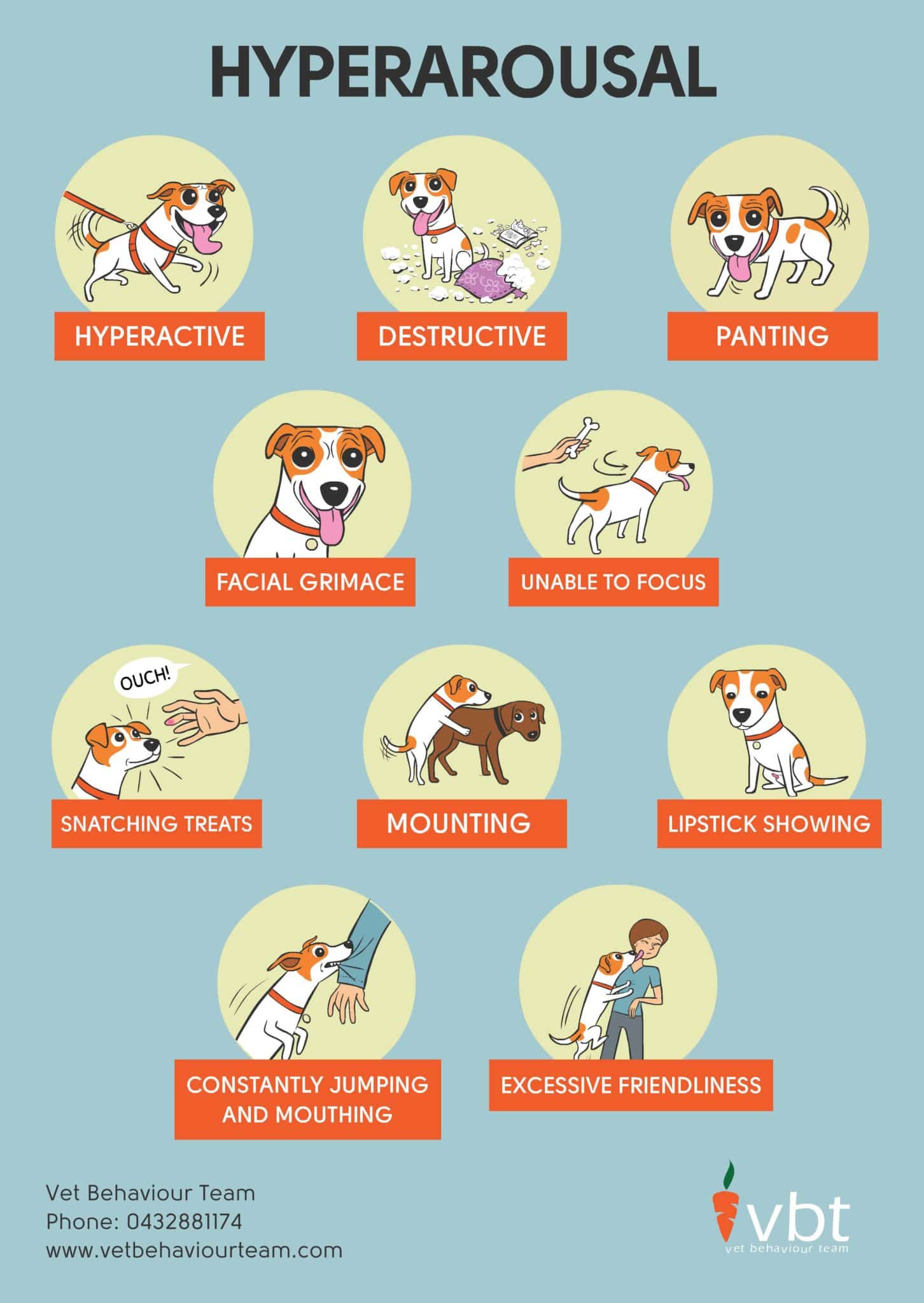 HYPERAROUSAL

HYPERACTIVE

DESTRUCTIVE

PANTING

FACIAL GRIMACE

UNABLE TO FOCUS

OUCH!

SNATCHING TREATS

MOUNTING

LIPSTICK SHOWING

CONSTANTLY JUMPING AND MOUTHING

EXCESSIVE FRIENDLINESS

Vet Behaviour Team
Phone: 0432881174
www.vetbehaviourteam.com

vbt
vet behaviour team