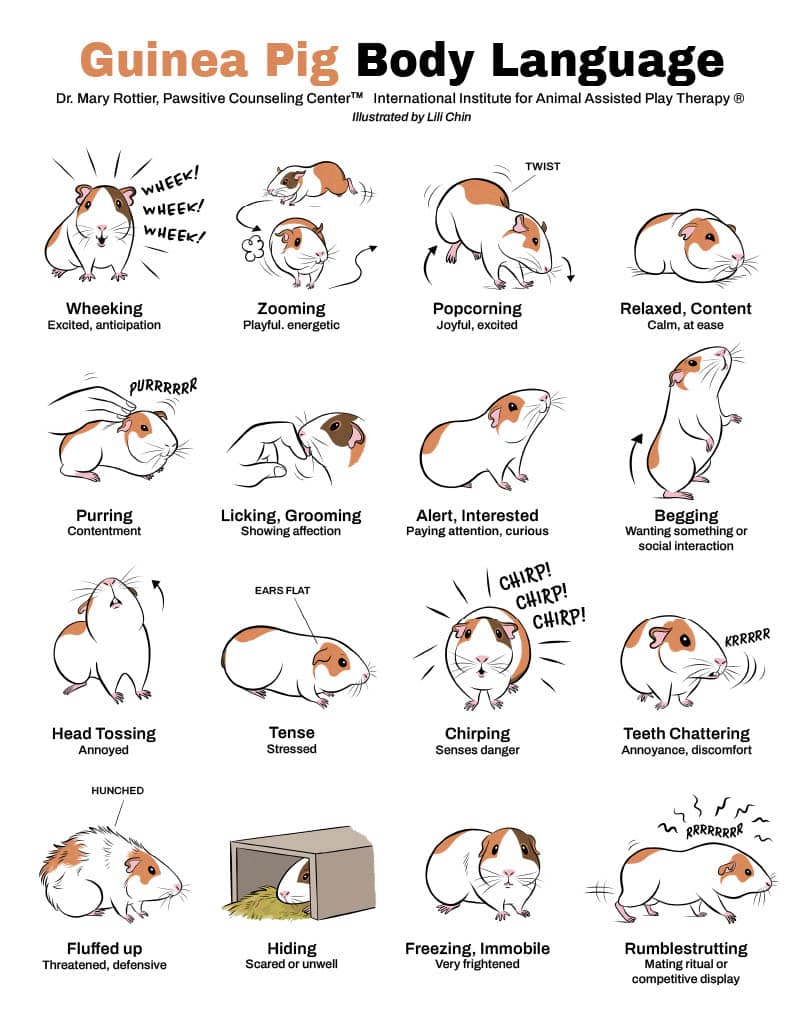 Guinea Pig Body Language

Dr. Mary Rottier, Pawsitive Counseling Center™ International Institute for Animal Assisted Play Therapy ®

Illustrated by Lili Chin

WHEEK! WHEEK! WHEEK!

Wheeking
Excited, anticipation

Zooming
Playful. energetic

TWIST

Popcorning
Joyful, excited

Relaxed, Content
Calm, at ease

PURRRRRR

Purring
Contentment

Licking, Grooming
Showing affection

Alert, Interested
Paying attention, curious

Begging
Wanting something or social interaction

Head Tossing
Annoyed

EARS FLAT

Tense
Stressed

CHIRP! CHIRP! CHIRP!

Chirping
Senses danger

KRRRRR

Teeth Chattering
Annoyance, discomfort

HUNCHED

Fluffed up
Threatened, defensive

Hiding
Scared or unwell

Freezing, Immobile
Very frightened

RRRRRRRR

Rumblestrutting
Mating ritual or competitive display