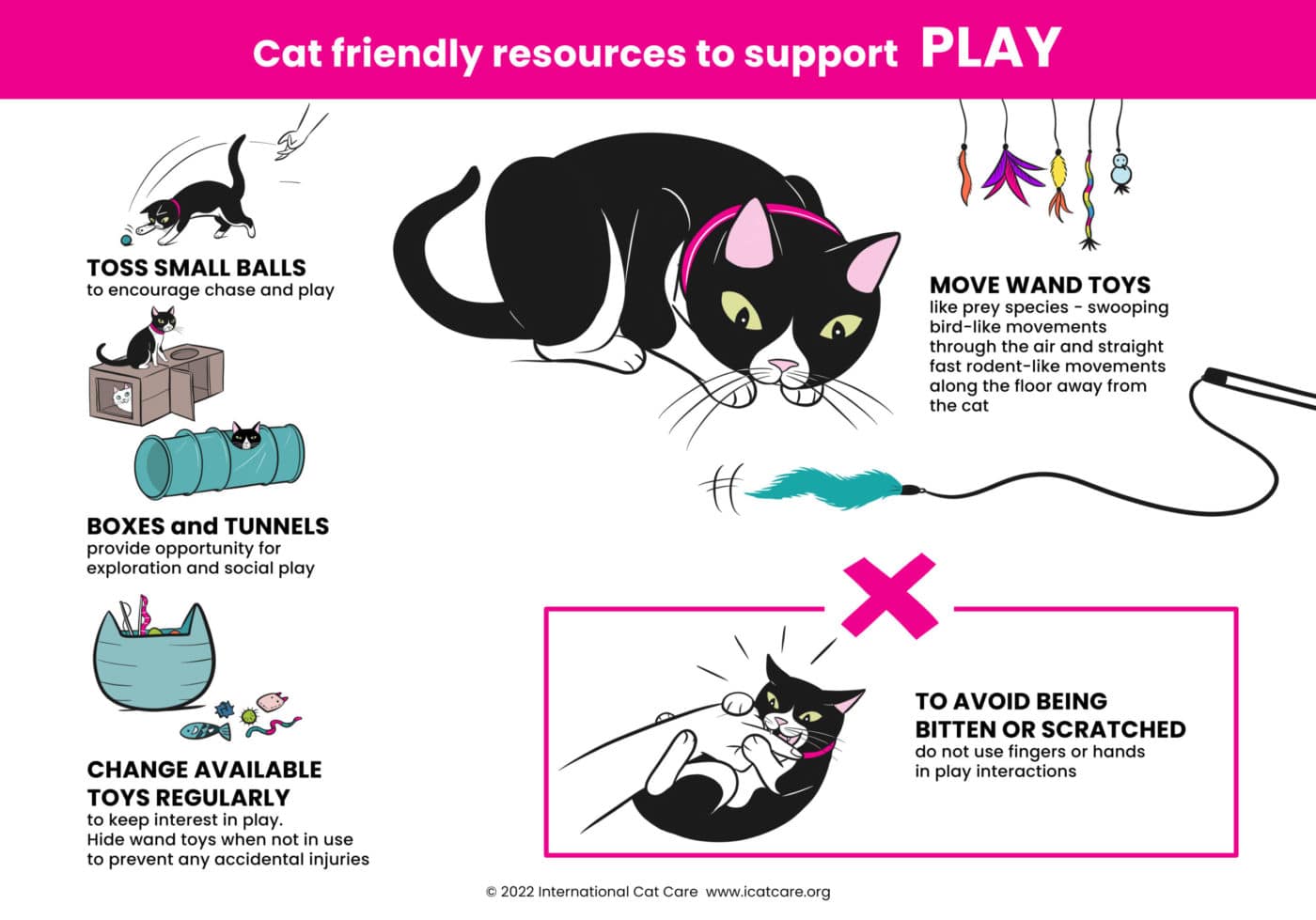 Cat friendly resources to support PLAY

TOSS SMALL BALLS
to encourage chase and play

BOXES and TUNNELS
provide opportunity for exploration and social play

CHANGE AVAILABLE TOYS REGULARLY
to keep interest in play.
Hide wand toys when not in use to prevent any accidental injuries

MOVE WAND TOYS
like prey species - swooping bird-like movements through the air and straight fast rodent-like movements along the floor away from the cat

TO AVOID BEING BITTEN OR SCRATCHED
do not use fingers or hands in play interactions

© 2022 International Cat Care www.icatcare.org