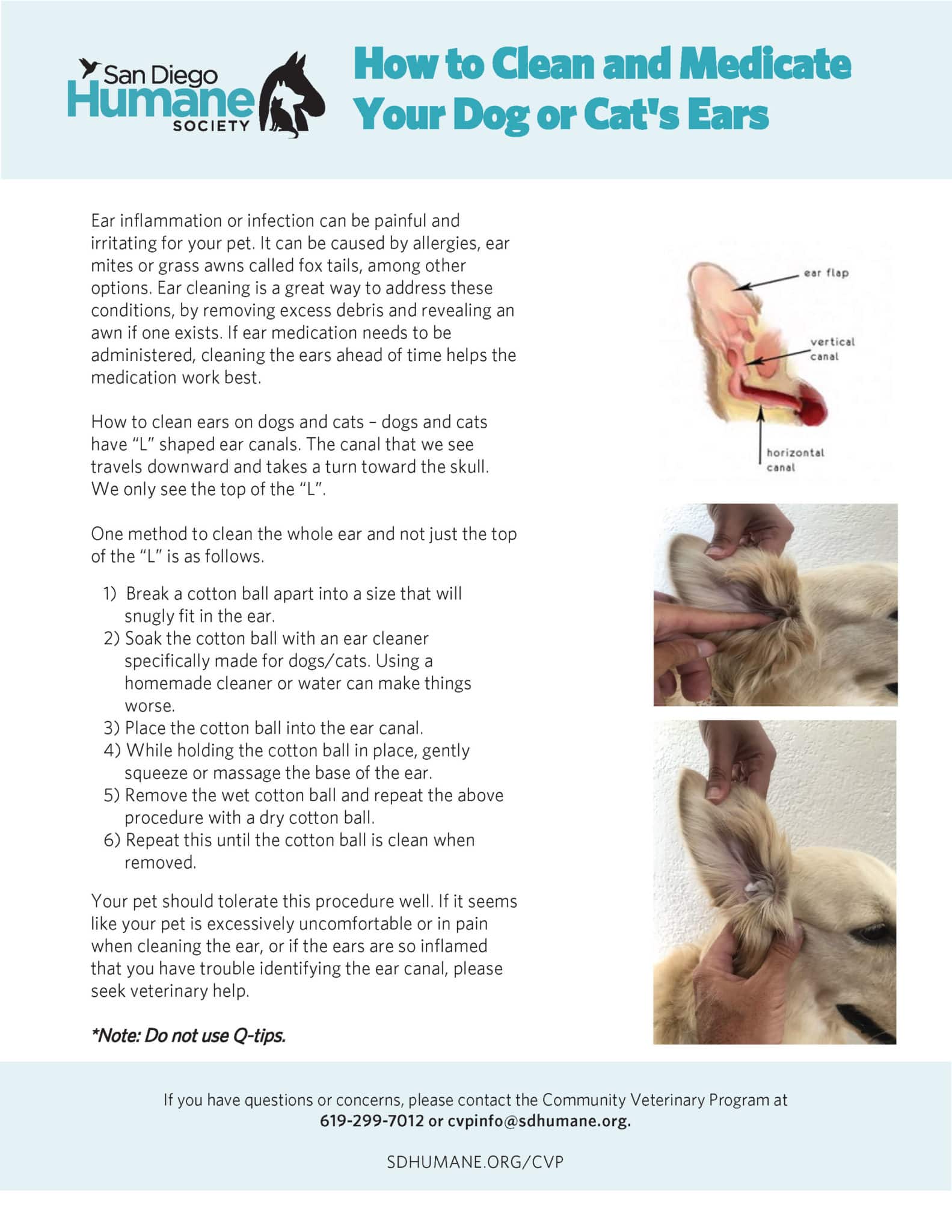 San Diego Humane SOCIETY

How to Clean and Medicate Your Dog or Cat's Ears

Ear inflammation or infection can be painful and irritating for your pet. It can be caused by allergies, ear mites or grass awns called fox tails, among other options. Ear cleaning is a great way to address these conditions, by removing excess debris and revealing an awn if one exists. If ear medication needs to be administered, cleaning the ears ahead of time helps the medication work best.

How to clean ears on dogs and cats – dogs and cats have "L" shaped ear canals. The canal that we see travels downward and takes a turn toward the skull. We only see the top of the "L".

One method to clean the whole ear and not just the top of the "L" is as follows.

1) Break a cotton ball apart into a size that will snugly fit in the ear.
2) Soak the cotton ball with an ear cleaner specifically made for dogs/cats. Using a homemade cleaner or water can make things worse.
3) Place the cotton ball into the ear canal.
4) While holding the cotton ball in place, gently squeeze or massage the base of the ear.
5) Remove the wet cotton ball and repeat the above procedure with a dry cotton ball.
6) Repeat this until the cotton ball is clean when removed.

Your pet should tolerate this procedure well. If it seems like your pet is excessively uncomfortable or in pain when cleaning the ear, or if the ears are so inflamed that you have trouble identifying the ear canal, please seek veterinary help.

*Note: Do not use Q-tips.

ear flap
vertical canal
horizontal canal

If you have questions or concerns, please contact the Community Veterinary Program at 619-299-7012 or cvpinfo@sdhumane.org.

SDHUMANE.ORG/CVP