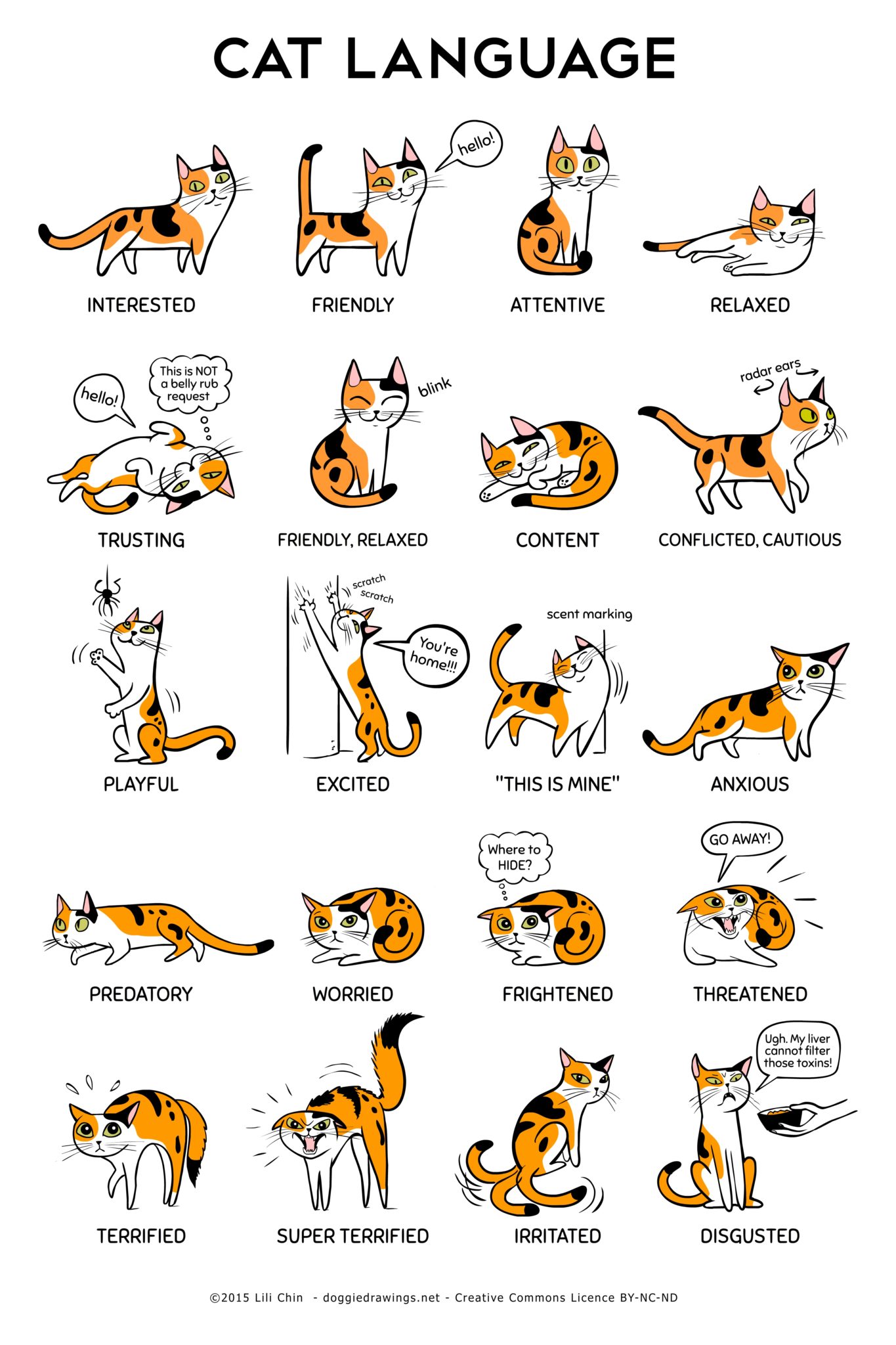 CAT LANGUAGE

INTERESTED

hello!

FRIENDLY

ATTENTIVE

RELAXED

hello!

This is NOT a belly rub request

TRUSTING

blink

FRIENDLY, RELAXED

CONTENT

radar ears

CONFLICTED, CAUTIOUS

PLAYFUL

scratch scratch

You're home!!!

EXCITED

scent marking

"THIS IS MINE"

ANXIOUS

PREDATORY

WORRIED

Where to HIDE?

FRIGHTENED

GO AWAY!

THREATENED

TERRIFIED

SUPER TERRIFIED

IRRITATED

Ugh. My liver cannot filter those toxins!

DISGUSTED

©2015 Lili Chin - doggiedrawings.net - Creative Commons Licence BY-NC-ND